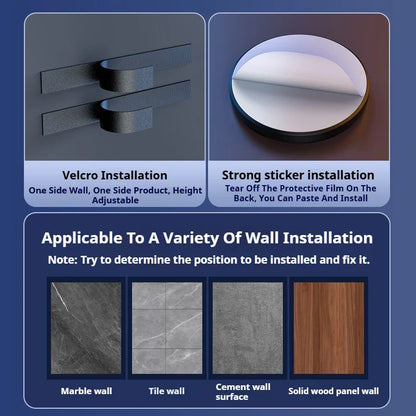 Velcro Installation
One Side Wall, One Side Product, Height Adjustable

Strong sticker installation
Tear Off The Protective Film On The Back, You Can Paste And Install

Applicable To A Variety Of Wall Installation
Note: Try to determine the position to be installed and fix it.

Marble wall

Tile wall

Cement wall surface

Solid wood panel wall